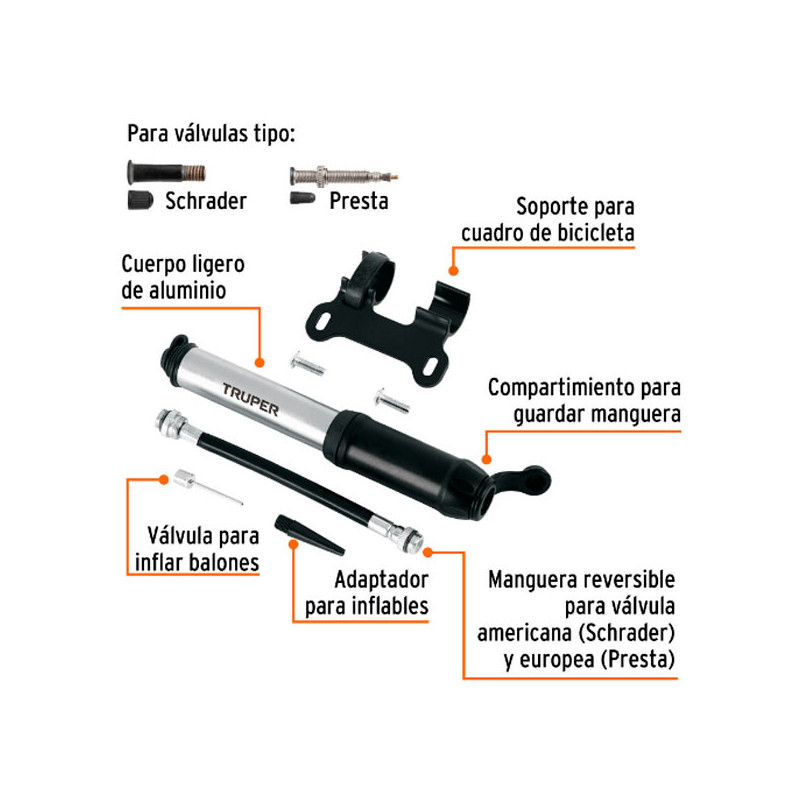 Para válvulas tipo:

Schrader

Presta

Soporte para cuadro de bicicleta

Cuerpo ligero de aluminio

TRUPER

Compartimiento para guardar manguera

Válvula para inflar balones

Adaptador para inflables

Manguera reversible para válvula americana (Schrader) y europea (Presta)