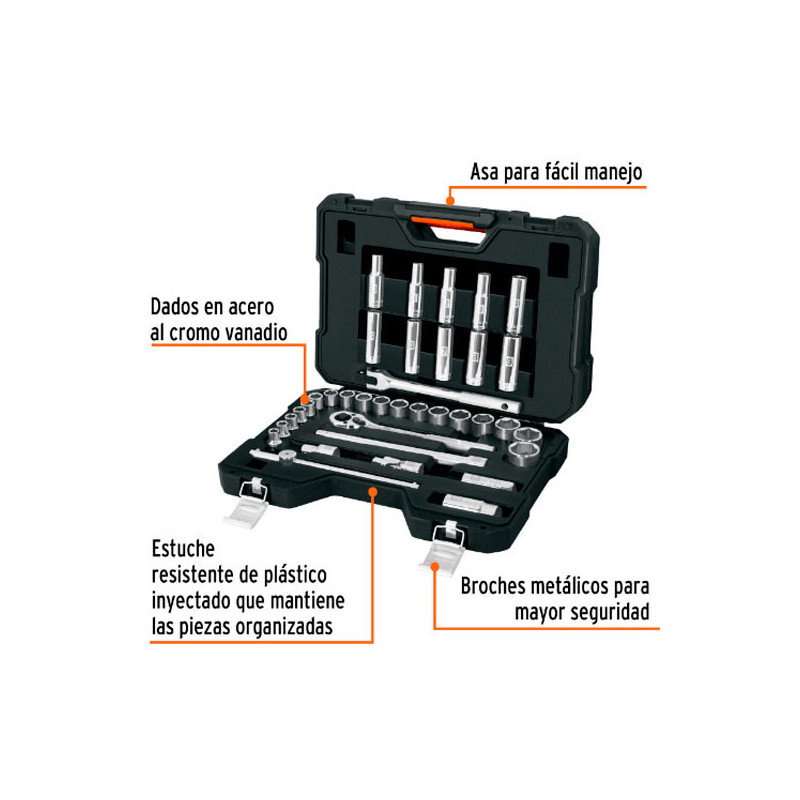 Asa para fácil manejo

Dados en acero al cromo vanadio

Estuche resistente de plástico inyectado que mantiene las piezas organizadas

Broches metálicos para mayor seguridad