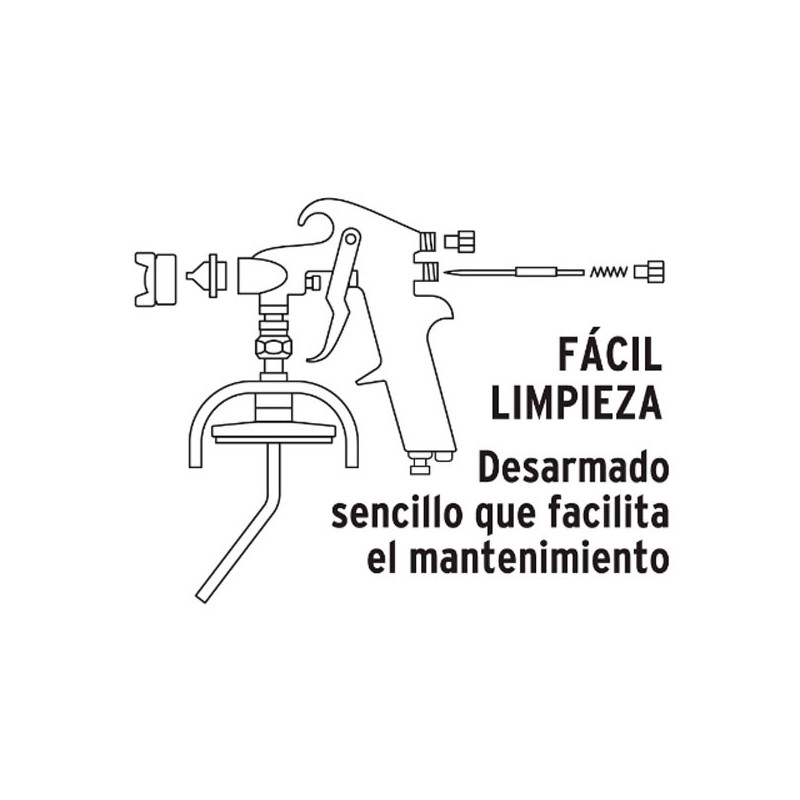 FÁCIL LIMPIEZA

Desarmado sencillo que facilita el mantenimiento