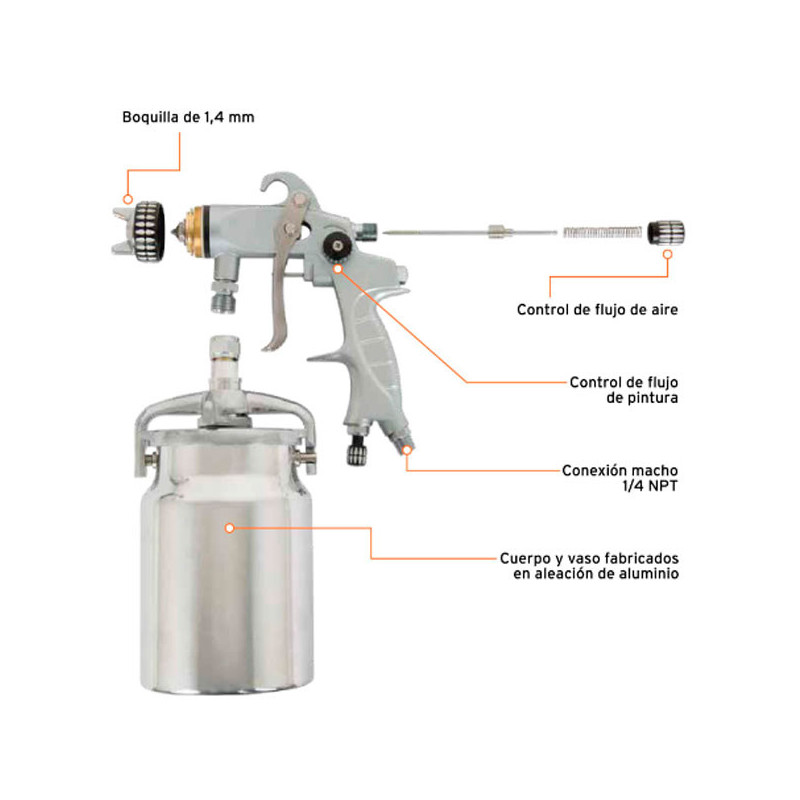 Boquilla de 1,4 mm

Control de flujo de aire

Control de flujo de pintura

Conexión macho 1/4 NPT

Cuerpo y vaso fabricados en aleación de aluminio